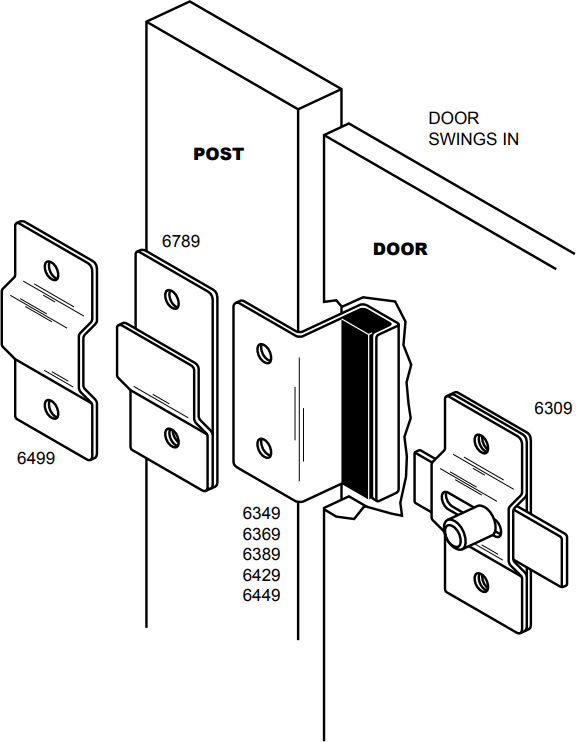 DOOR
SWINGS IN

POST

6789

DOOR

6309

6499

6349
6369
6389
6429
6449