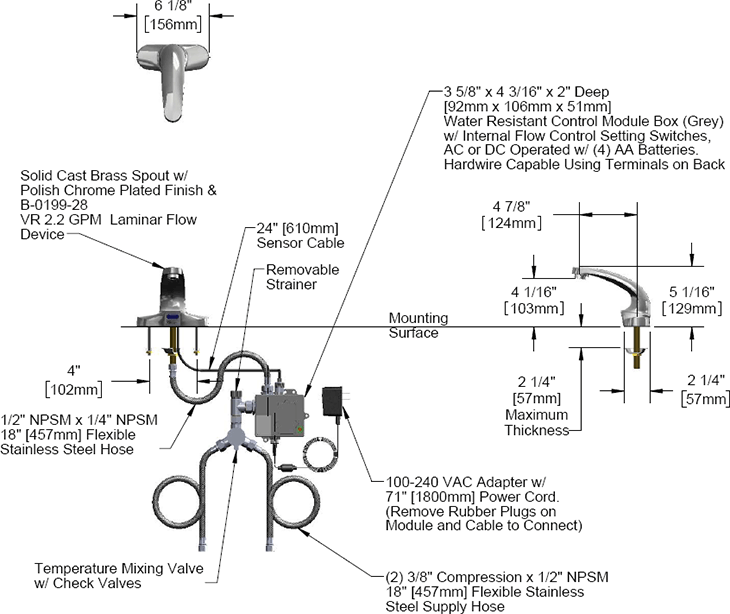 6 1/8"
[156mm]

3 5/8" x 4 3/16" x 2" Deep
[92mm x 106mm x 51mm]
Water Resistant Control Module Box (Grey)
w/ Internal Flow Control Setting Switches,
AC or DC Operated w/ (4) AA Batteries.
Hardwire Capable Using Terminals on Back

Solid Cast Brass Spout w/
Polish Chrome Plated Finish &
B-0199-28
VR 2.2 GPM Laminar Flow
Device

24" [610mm]
Sensor Cable

Removable
Strainer

4 7/8"
[124mm]

4 1/16"
[103mm]

5 1/16"
[129mm]

Mounting
Surface

4"
[102mm]

2 1/4"
[57mm]
Maximum
Thickness

2 1/4"
[57mm]

1/2" NPSM x 1/4" NPSM
18" [457mm] Flexible
Stainless Steel Hose

100-240 VAC Adapter w/
71" [1800mm] Power Cord.
(Remove Rubber Plugs on
Module and Cable to Connect)

Temperature Mixing Valve
w/ Check Valves

(2) 3/8" Compression x 1/2" NPSM
18" [457mm] Flexible Stainless
Steel Supply Hose