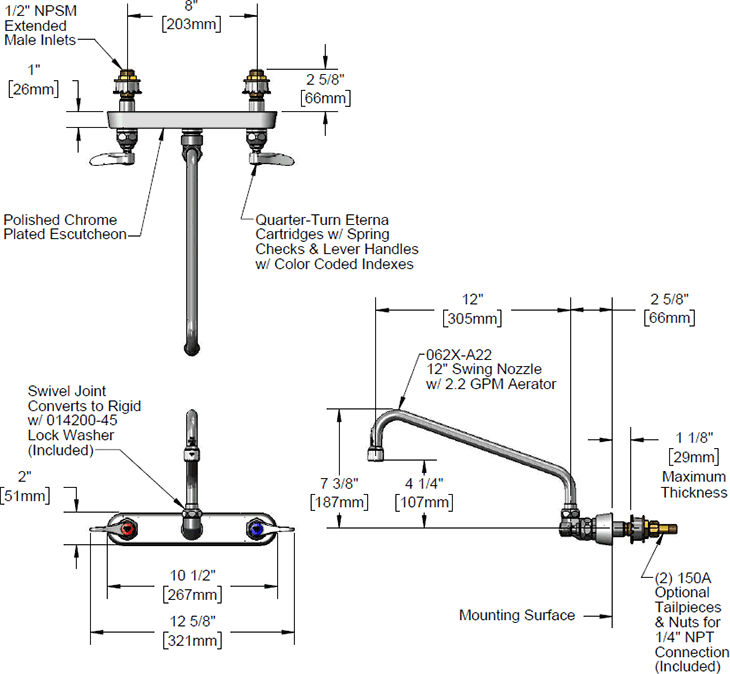 1/2" NPSM Extended Male Inlets

8"
[203mm]

1"
[26mm]

2 5/8"
[66mm]

Polished Chrome Plated Escutcheon

Quarter-Turn Eterna Cartridges w/ Spring Checks & Lever Handles w/ Color Coded Indexes

12"
[305mm]

2 5/8"
[66mm]

062X-A22
12" Swing Nozzle
w/ 2.2 GPM Aerator

Swivel Joint Converts to Rigid w/ 014200-45 Lock Washer (Included)

2"
[51mm]

7 3/8"
[187mm]

4 1/4"
[107mm]

1 1/8"
[29mm]
Maximum Thickness

10 1/2"
[267mm]

12 5/8"
[321mm]

Mounting Surface

(2) 150A Optional Tailpieces & Nuts for 1/4" NPT Connection (Included)