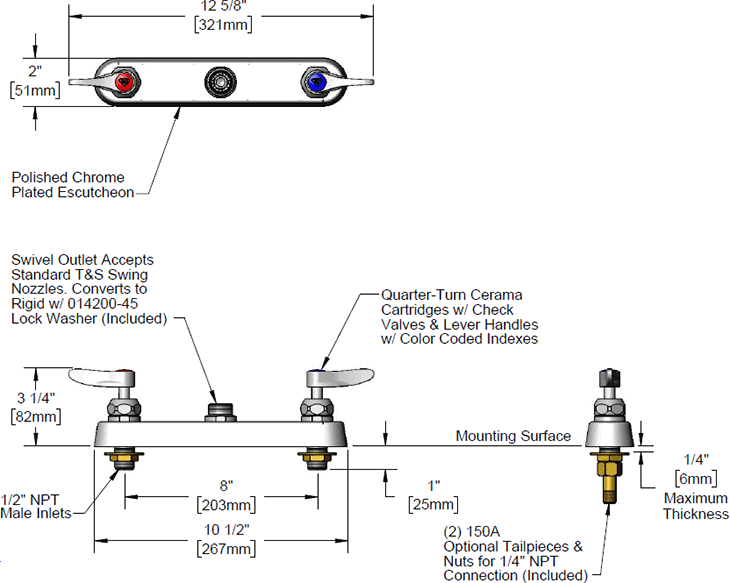 12 5/8"
[321mm]

2"
[51mm]

Polished Chrome Plated Escutcheon

Swivel Outlet Accepts Standard T&S Swing Nozzles. Converts to Rigid w/ 014200-45 Lock Washer (Included)

Quarter-Turn Cerama Cartridges w/ Check Valves & Lever Handles w/ Color Coded Indexes

3 1/4"
[82mm]

Mounting Surface

1/4"
[6mm]
Maximum Thickness

1/2" NPT Male Inlets

8"
[203mm]

1"
[25mm]

10 1/2"
[267mm]

(2) 150A Optional Tailpieces & Nuts for 1/4" NPT Connection (Included)