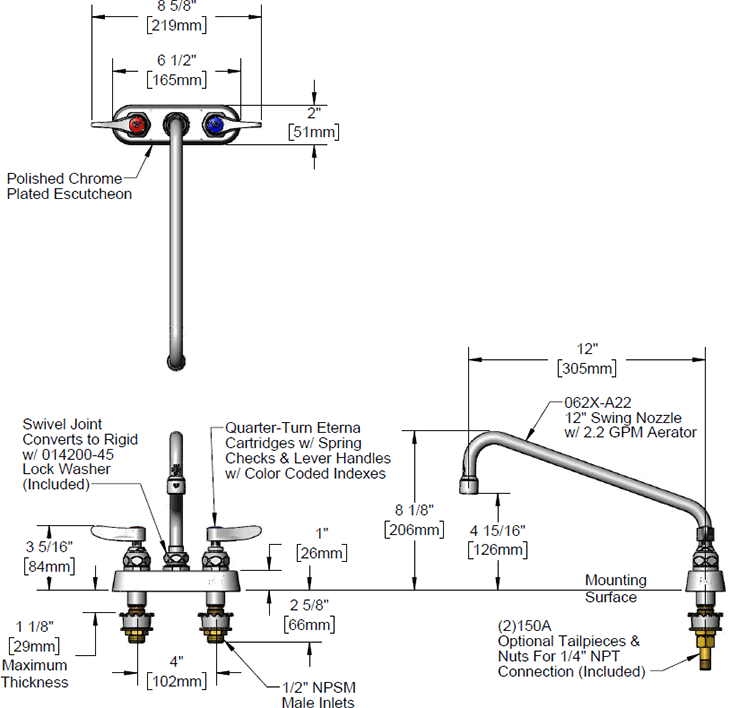 8 5/8"
[219mm]

6 1/2"
[165mm]

2"
[51mm]

Polished Chrome Plated Escutcheon

12"
[305mm]

062X-A22
12" Swing Nozzle
w/ 2.2 GPM Aerator

Swivel Joint Converts to Rigid w/ 014200-45 Lock Washer (Included)

Quarter-Turn Eterna Cartridges w/ Spring Checks & Lever Handles w/ Color Coded Indexes

8 1/8"
[206mm]

4 15/16"
[126mm]

3 5/16"
[84mm]

1"
[26mm]

Mounting Surface

2 5/8"
[66mm]

1 1/8"
[29mm]
Maximum Thickness

4"
[102mm]

1/2" NPSM Male Inlets

(2)150A
Optional Tailpieces & Nuts For 1/4" NPT Connection (Included)