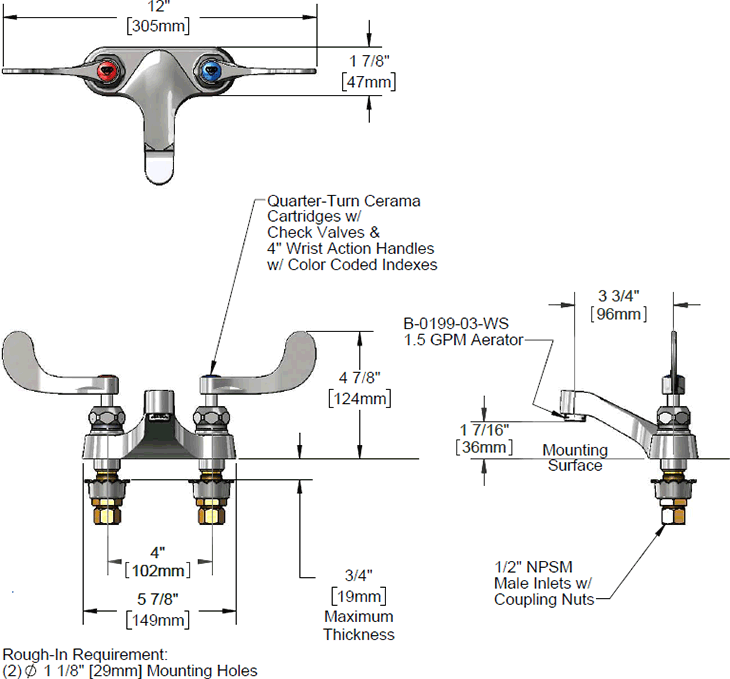 12"
[305mm]

1 7/8"
[47mm]

Quarter-Turn Cerama Cartridges w/ Check Valves & 4" Wrist Action Handles w/ Color Coded Indexes

3 3/4"
[96mm]

B-0199-03-WS
1.5 GPM Aerator

4 7/8"
[124mm]

1 7/16"
[36mm]

Mounting Surface

4"
[102mm]

5 7/8"
[149mm]

3/4"
[19mm]
Maximum Thickness

1/2" NPSM Male Inlets w/ Coupling Nuts

Rough-In Requirement:
(2) $\phi$ 1 1/8" [29mm] Mounting Holes