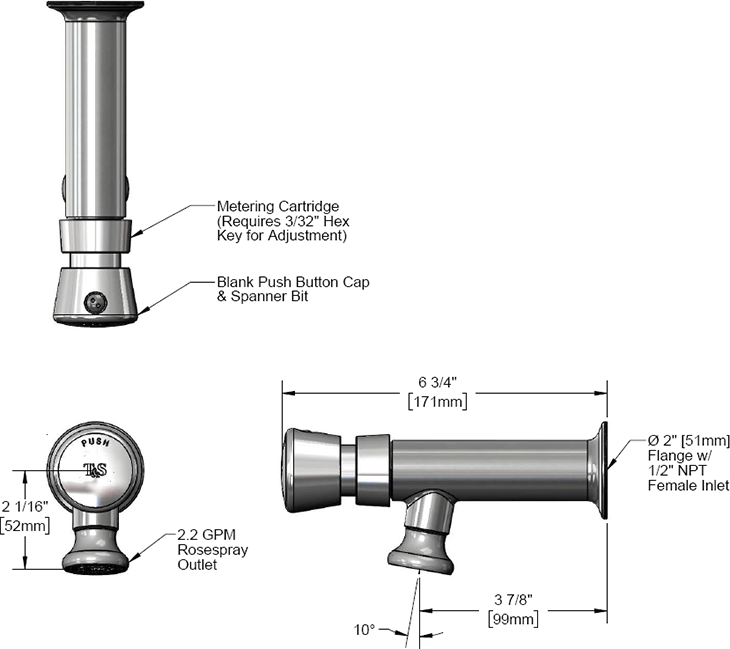 Metering Cartridge
(Requires 3/32" Hex
Key for Adjustment)

Blank Push Button Cap
& Spanner Bit

PUSH

T&S

2 1/16"
[52mm]

2.2 GPM
Rosespray
Outlet

6 3/4"
[171mm]

Ø 2" [51mm]
Flange w/
1/2" NPT
Female Inlet

3 7/8"
[99mm]

10°