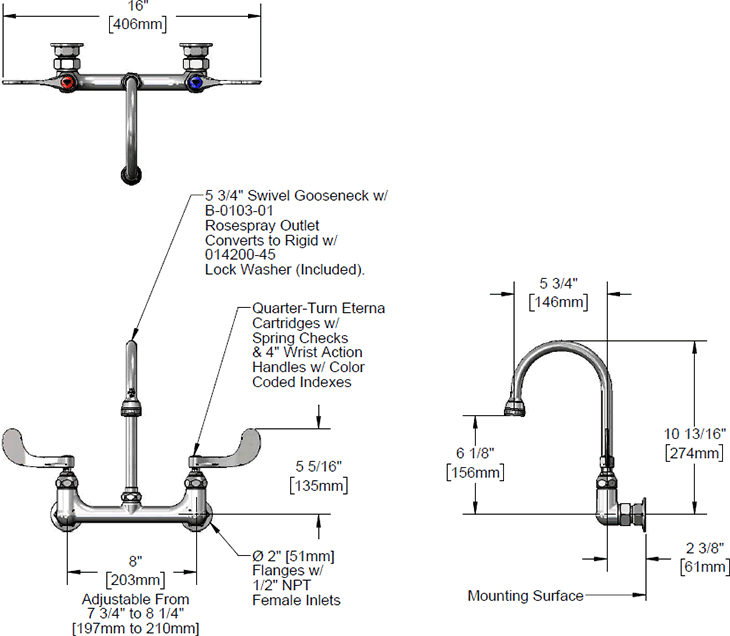 16"
[406mm]

5 3/4" Swivel Gooseneck w/ B-0103-01 Rosespray Outlet Converts to Rigid w/ 014200-45 Lock Washer (Included).

Quarter-Turn Eterna Cartridges w/ Spring Checks & 4" Wrist Action Handles w/ Color Coded Indexes

5 5/16"
[135mm]

8"
[203mm]
Adjustable From
7 3/4" to 8 1/4"
[197mm to 210mm]

Ø 2" [51mm] Flanges w/ 1/2" NPT Female Inlets

5 3/4"
[146mm]

6 1/8"
[156mm]

10 13/16"
[274mm]

2 3/8"
[61mm]

Mounting Surface