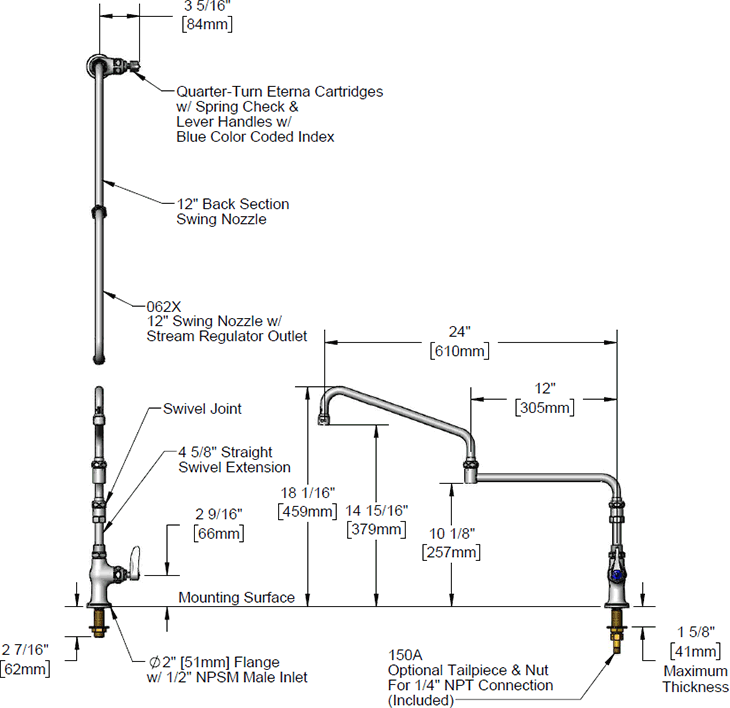 3 5/16"
[84mm]

Quarter-Turn Eterna Cartridges w/ Spring Check & Lever Handles w/ Blue Color Coded Index

12" Back Section Swing Nozzle

062X
12" Swing Nozzle w/ Stream Regulator Outlet

24"
[610mm]

12"
[305mm]

Swivel Joint

4 5/8" Straight Swivel Extension

2 9/16"
[66mm]

18 1/16"
[459mm]

14 15/16"
[379mm]

10 1/8"
[257mm]

Mounting Surface

2 7/16"
[62mm]

$\varnothing$2" [51mm] Flange w/ 1/2" NPSM Male Inlet

150A
Optional Tailpiece & Nut For 1/4" NPT Connection (Included)

1 5/8"
[41mm]
Maximum Thickness