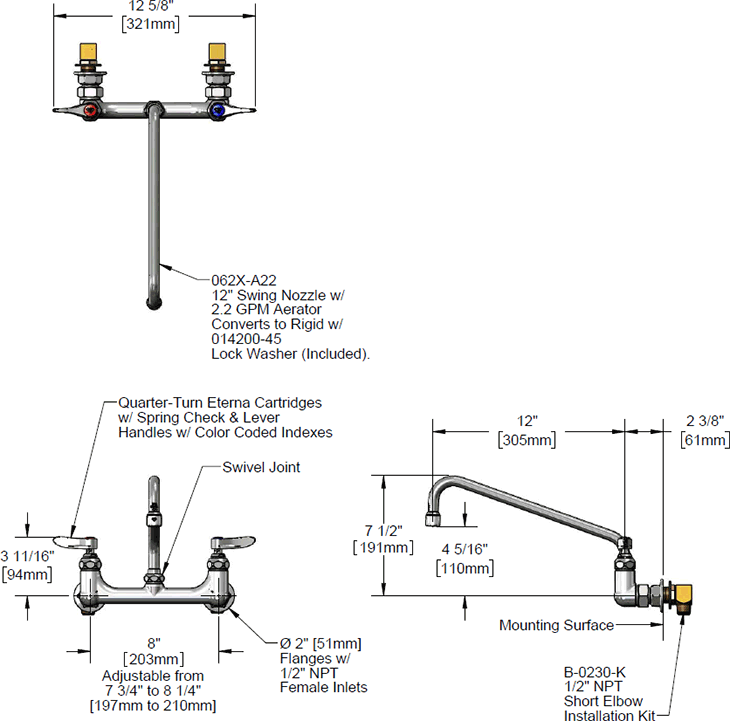 12 5/8"
[321mm]

062X-A22
12" Swing Nozzle w/
2.2 GPM Aerator
Converts to Rigid w/
014200-45
Lock Washer (Included).

Quarter-Turn Eterna Cartridges
w/ Spring Check & Lever
Handles w/ Color Coded Indexes

Swivel Joint

3 11/16"
[94mm]

8"
[203mm]
Adjustable from
7 3/4" to 8 1/4"
[197mm to 210mm]

Ø 2" [51mm]
Flanges w/
1/2" NPT
Female Inlets

12"
[305mm]

2 3/8"
[61mm]

7 1/2"
[191mm]

4 5/16"
[110mm]

Mounting Surface

B-0230-K
1/2" NPT
Short Elbow
Installation Kit