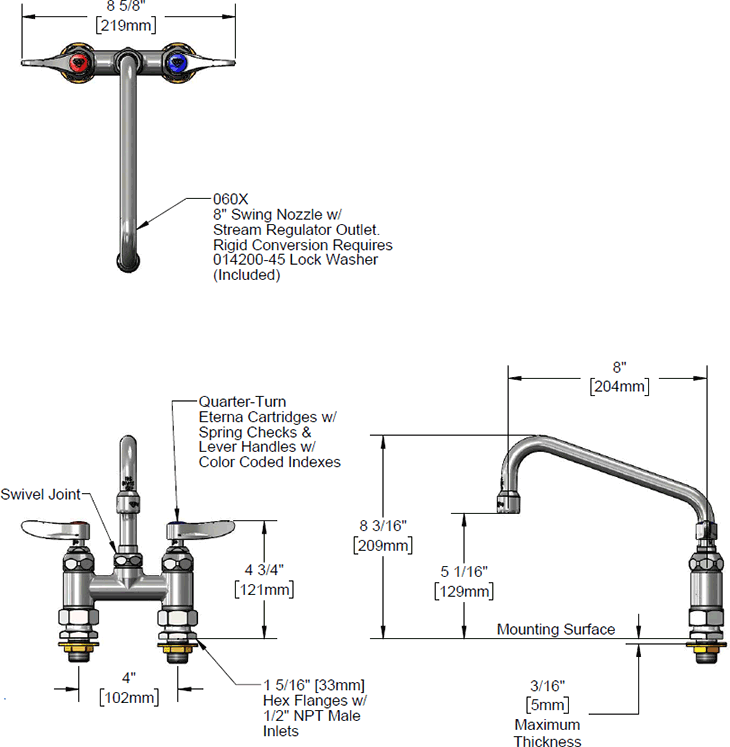 8 5/8"
[219mm]

060X
8" Swing Nozzle w/
Stream Regulator Outlet.
Rigid Conversion Requires
014200-45 Lock Washer
(Included)

Quarter-Turn
Eterna Cartridges w/
Spring Checks &
Lever Handles w/
Color Coded Indexes

Swivel Joint

4 3/4"
[121mm]

4"
[102mm]

1 5/16" [33mm]
Hex Flanges w/
1/2" NPT Male
Inlets

8"
[204mm]

8 3/16"
[209mm]

5 1/16"
[129mm]

Mounting Surface

3/16"
[5mm]
Maximum
Thickness