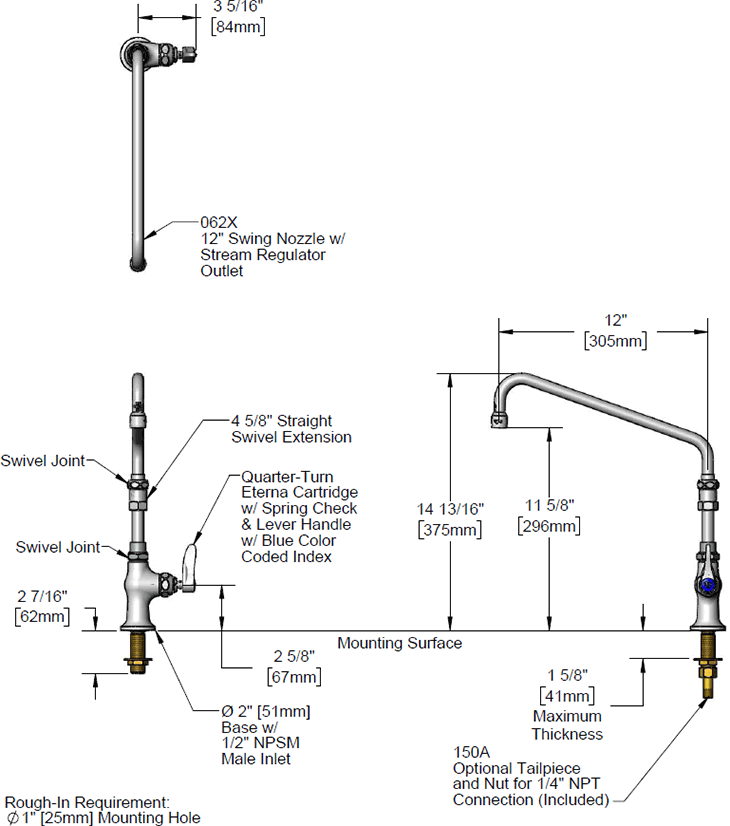 3 5/16"
[84mm]

062X
12" Swing Nozzle w/
Stream Regulator
Outlet

12"
[305mm]

4 5/8" Straight
Swivel Extension

Swivel Joint

Quarter-Turn
Eterna Cartridge
w/ Spring Check
& Lever Handle
w/ Blue Color
Coded Index

Swivel Joint

14 13/16"
[375mm]

11 5/8"
[296mm]

2 7/16"
[62mm]

Mounting Surface

2 5/8"
[67mm]

1 5/8"
[41mm]
Maximum
Thickness

Ø 2" [51mm]
Base w/
1/2" NPSM
Male Inlet

150A
Optional Tailpiece
and Nut for 1/4" NPT
Connection (Included)

Rough-In Requirement:
Ø 1" [25mm] Mounting Hole